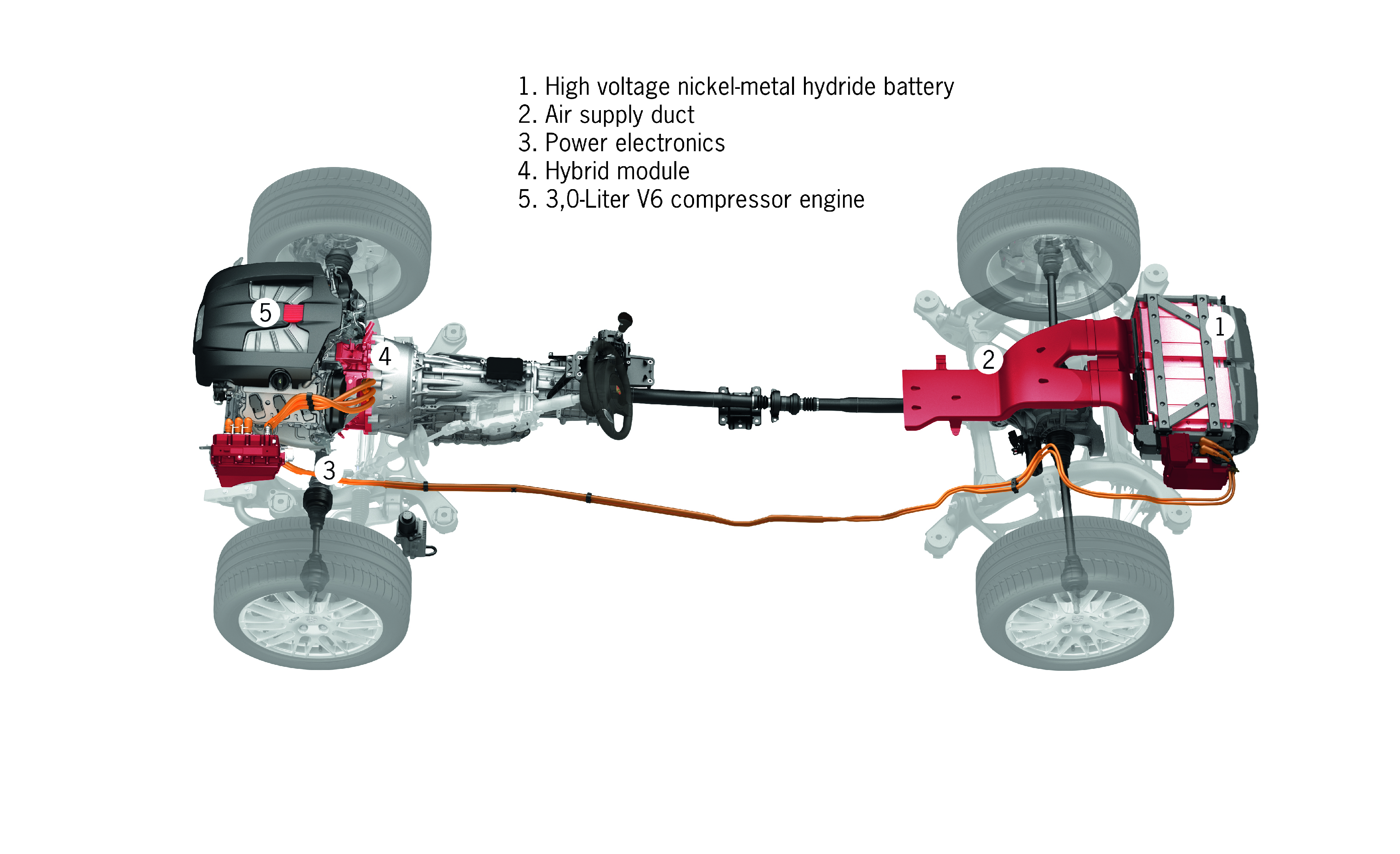 1. High voltage nickel-metal hydride battery
2. Air supply duct
3. Power electronics
4. Hybrid module
5. 3,0-Liter V6 compressor engine

5

4

3

2

1