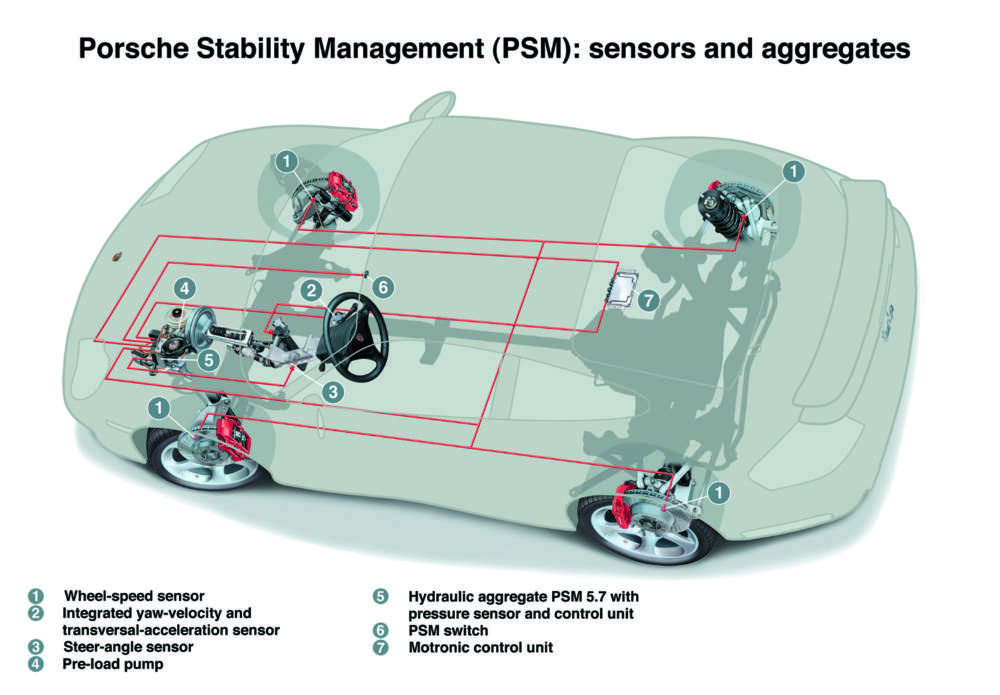 Porsche Stability Management (PSM): sensors and aggregates

1
1
4
2
6
7
5
3
1
1

1 Wheel-speed sensor
2 Integrated yaw-velocity and transversal-acceleration sensor
3 Steer-angle sensor
4 Pre-load pump

5 Hydraulic aggregate PSM 5.7 with pressure sensor and control unit
6 PSM switch
7 Motronic control unit