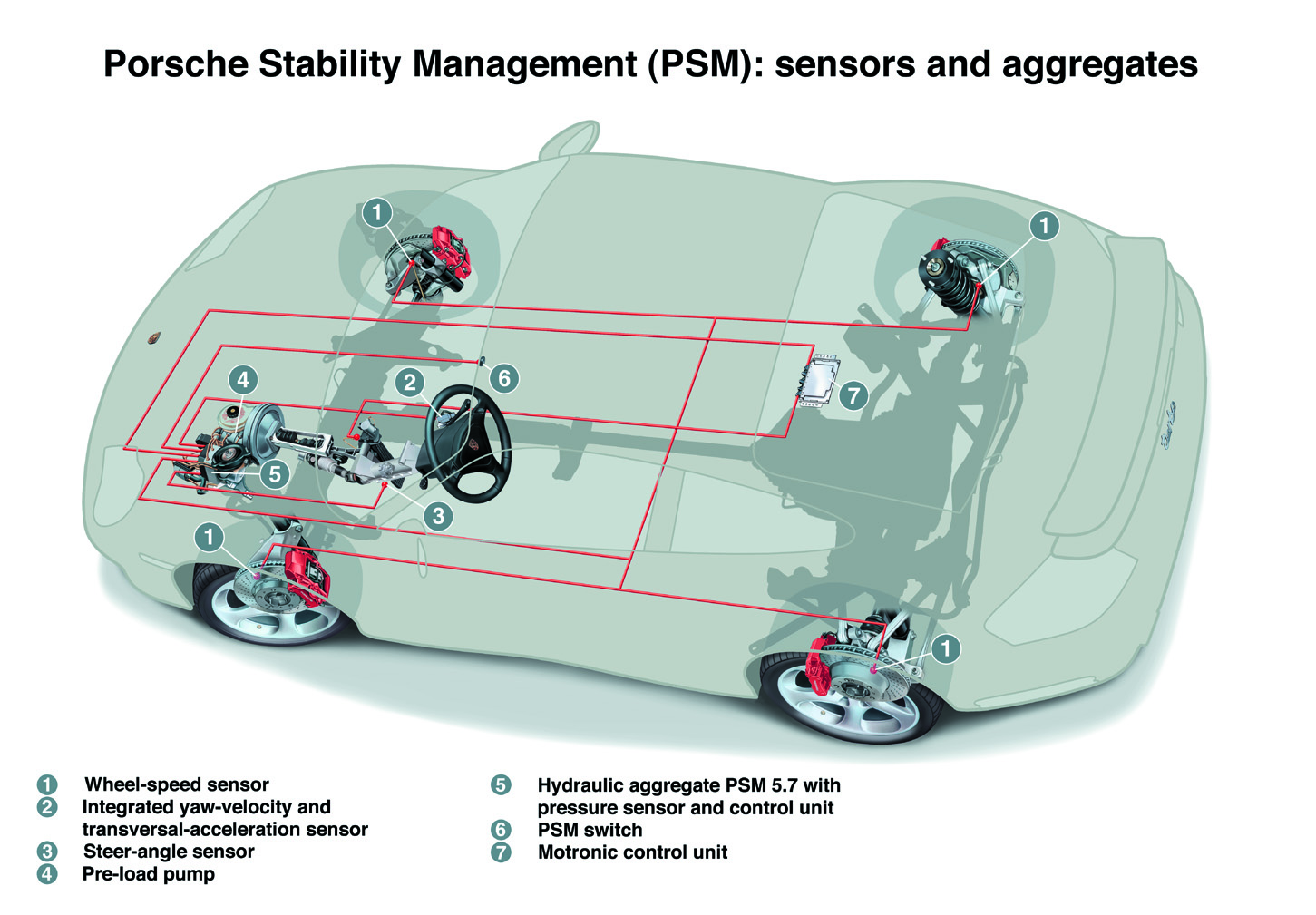 Porsche Stability Management (PSM): sensors and aggregates

1
1
4
2
6
7
5
3
1
1

1 Wheel-speed sensor
2 Integrated yaw-velocity and transversal-acceleration sensor
3 Steer-angle sensor
4 Pre-load pump

5 Hydraulic aggregate PSM 5.7 with pressure sensor and control unit
6 PSM switch
7 Motronic control unit